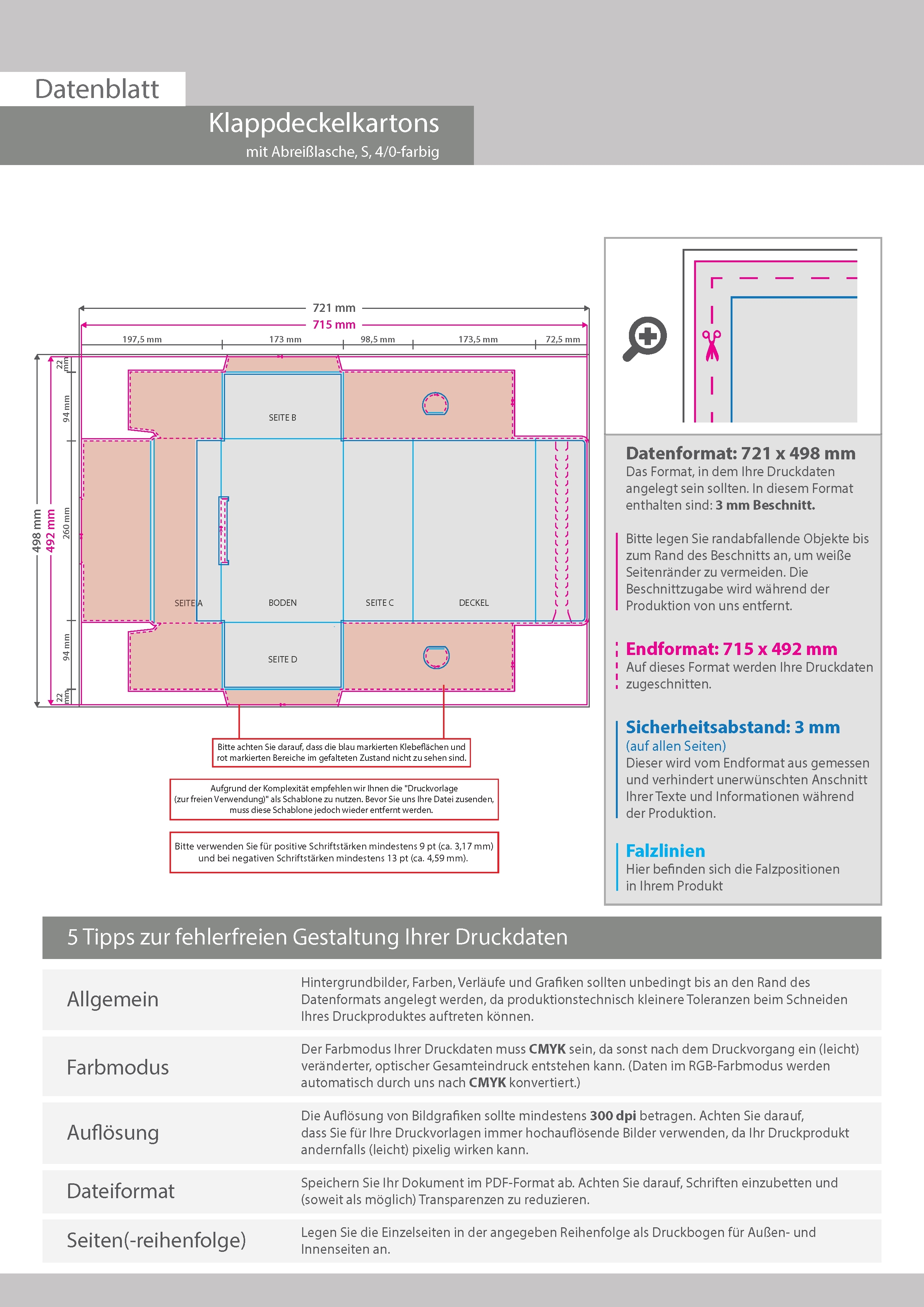 Datenblatt

Klappdeckelkartons
mit Abreißlasche, S, 4/0-farbig

721 mm
715 mm
197,5 mm
173 mm
98,5 mm
173,5 mm
72,5 mm

498 mm
492 mm
22 mm
94 mm
260 mm
94 mm
22 mm

SEITE B
SEITE A
BODEN
SEITE C
DECKEL
SEITE D

Bitte achten Sie darauf, dass die blau markierten Klebeflächen und rot markierten Bereiche im gefalteten Zustand nicht zu sehen sind.

Aufgrund der Komplexität empfehlen wir Ihnen die "Druckvorlage (zur freien Verwendung)" als Schablone zu nutzen. Bevor Sie uns Ihre Datei zusenden, muss diese Schablone jedoch wieder entfernt werden.

Bitte verwenden Sie für positive Schriftstärken mindestens 9 pt (ca. 3,17 mm) und bei negativen Schriftstärken mindestens 13 pt (ca. 4,59 mm).

Datenformat: 721 x 498 mm
Das Format, in dem Ihre Druckdaten angelegt sein sollten. In diesem Format enthalten sind: 3 mm Beschnitt.

Bitte legen Sie randabfallende Objekte bis zum Rand des Beschnitts an, um weiße Seitenränder zu vermeiden. Die Beschnittzugabe wird während der Produktion von uns entfernt.

Endformat: 715 x 492 mm
Auf dieses Format werden Ihre Druckdaten zugeschnitten.

Sicherheitsabstand: 3 mm
(auf allen Seiten)
Dieser wird vom Endformat aus gemessen und verhindert unerwünschten Anschnitt Ihrer Texte und Informationen während der Produktion.

Falzlinien
Hier befinden sich die Falzpositionen in Ihrem Produkt

5 Tipps zur fehlerfreien Gestaltung Ihrer Druckdaten

| Allgemein | Hintergrundbilder, Farben, Verläufe und Grafiken sollten unbedingt bis an den Rand des Datenformats angelegt werden, da produktionstechnisch kleinere Toleranzen beim Schneiden Ihres Druckproduktes auftreten können. |
|---|---|
| Farbmodus | Der Farbmodus Ihrer Druckdaten muss CMYK sein, da sonst nach dem Druckvorgang ein (leicht) veränderter, optischer Gesamteindruck entstehen kann. (Daten im RGB-Farbmodus werden automatisch durch uns nach CMYK konvertiert.) |
| Auflösung | Die Auflösung von Bildgrafiken sollte mindestens 300 dpi betragen. Achten Sie darauf, dass Sie für Ihre Druckvorlagen immer hochauflösende Bilder verwenden, da Ihr Druckprodukt andernfalls (leicht) pixelig wirken kann. |
| Dateiformat | Speichern Sie Ihr Dokument im PDF-Format ab. Achten Sie darauf, Schriften einzubetten und (soweit als möglich) Transparenzen zu reduzieren. |
| Seiten(-reihenfolge) | Legen Sie die Einzelseiten in der angegeben Reihenfolge als Druckbogen für Außen- und Innenseiten an. |