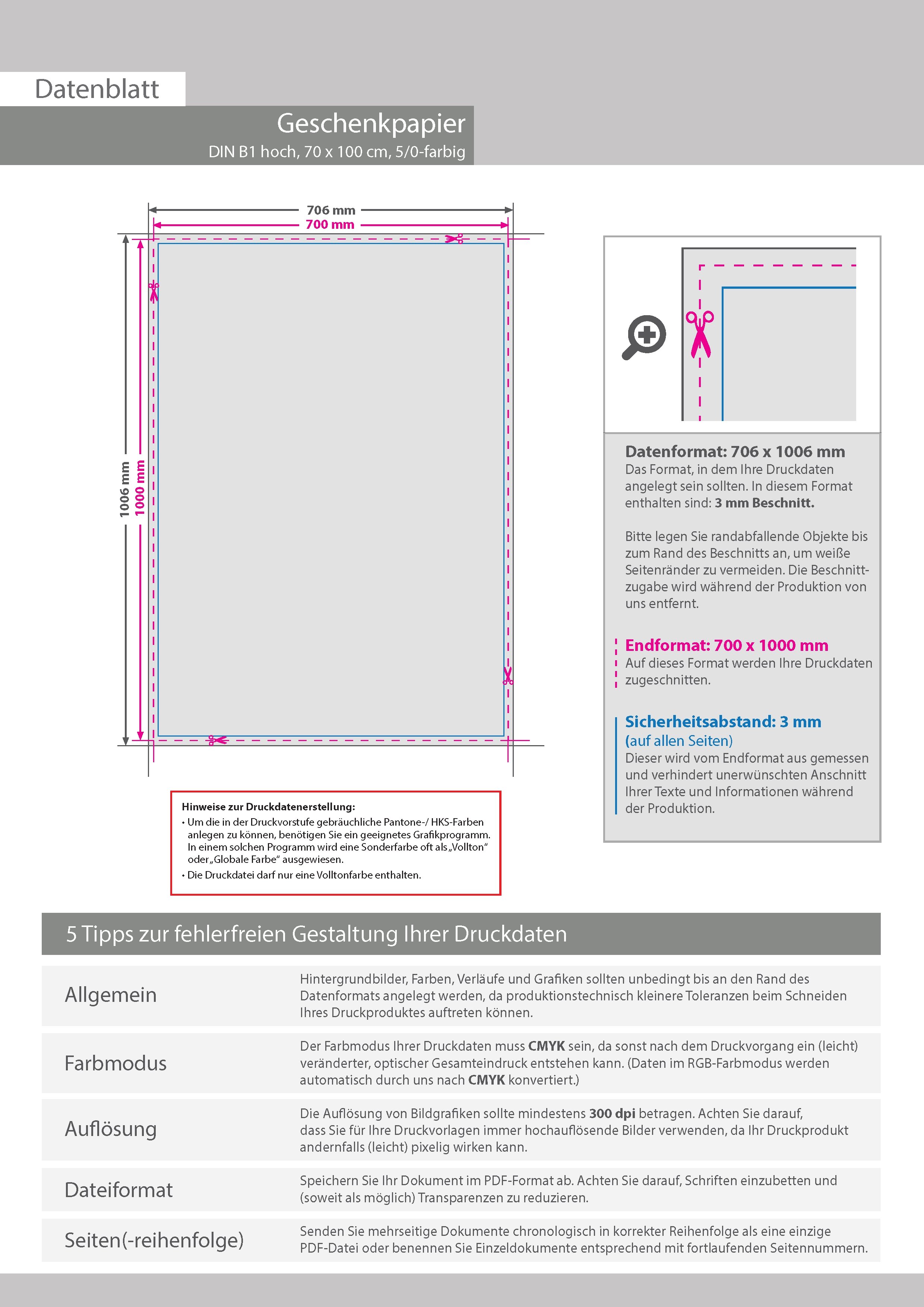 Datenblatt

Geschenkpapier
DIN B1 hoch, 70 x 100 cm, 5/0-farbig

706 mm
700 mm
1006 mm
1000 mm

Hinweise zur Druckdatenerstellung:
• Um die in der Druckvorstufe gebräuchliche Pantone-/ HKS-Farben anlegen zu können, benötigen Sie ein geeignetes Grafikprogramm. In einem solchen Programm wird eine Sonderfarbe oft als „Vollton" oder „Globale Farbe" ausgewiesen.
• Die Druckdatei darf nur eine Volltonfarbe enthalten.

Datenformat: 706 x 1006 mm
Das Format, in dem Ihre Druckdaten angelegt sein sollten. In diesem Format enthalten sind: 3 mm Beschnitt.

Bitte legen Sie randabfallende Objekte bis zum Rand des Beschnitts an, um weiße Seitenränder zu vermeiden. Die Beschnittzugabe wird während der Produktion von uns entfernt.

Endformat: 700 x 1000 mm
Auf dieses Format werden Ihre Druckdaten zugeschnitten.

Sicherheitsabstand: 3 mm
(auf allen Seiten)
Dieser wird vom Endformat aus gemessen und verhindert unerwünschten Anschnitt Ihrer Texte und Informationen während der Produktion.

5 Tipps zur fehlerfreien Gestaltung Ihrer Druckdaten

| Allgemein | Hintergrundbilder, Farben, Verläufe und Grafiken sollten unbedingt bis an den Rand des Datenformats angelegt werden, da produktionstechnisch kleinere Toleranzen beim Schneiden Ihres Druckproduktes auftreten können. |
|---|---|
| Farbmodus | Der Farbmodus Ihrer Druckdaten muss CMYK sein, da sonst nach dem Druckvorgang ein (leicht) veränderter, optischer Gesamteindruck entstehen kann. (Daten im RGB-Farbmodus werden automatisch durch uns nach CMYK konvertiert.) |
| Auflösung | Die Auflösung von Bildgrafiken sollte mindestens 300 dpi betragen. Achten Sie darauf, dass Sie für Ihre Druckvorlagen immer hochauflösende Bilder verwenden, da Ihr Druckprodukt andernfalls (leicht) pixelig wirken kann. |
| Dateiformat | Speichern Sie Ihr Dokument im PDF-Format ab. Achten Sie darauf, Schriften einzubetten und (soweit als möglich) Transparenzen zu reduzieren. |
| Seiten(-reihenfolge) | Senden Sie mehrseitige Dokumente chronologisch in korrekter Reihenfolge als eine einzige PDF-Datei oder benennen Sie Einzeldokumente entsprechend mit fortlaufenden Seitennummern. |